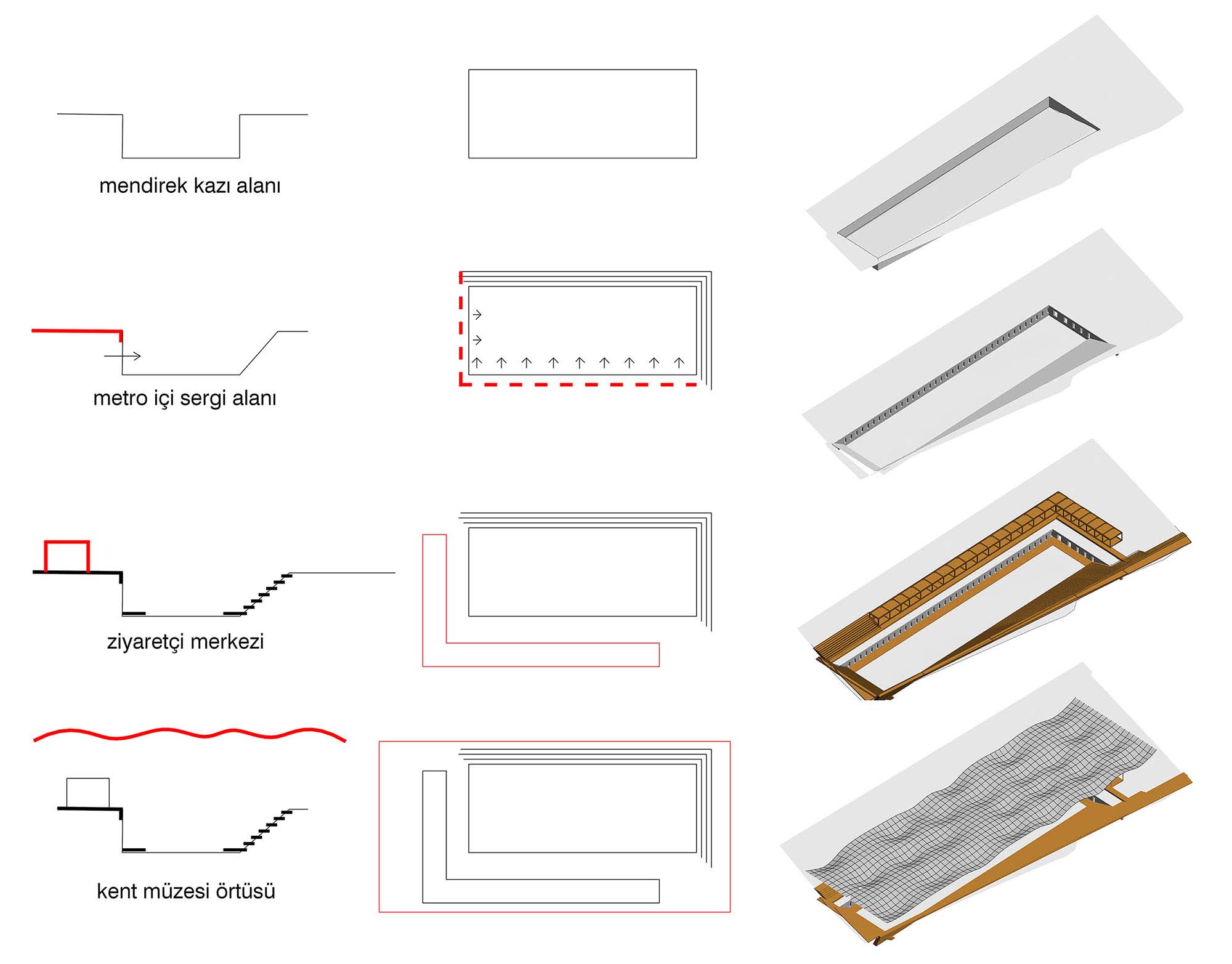 mendirek kazı alanı

metro içi sergi alanı

ziyaretçi merkezi

kent müzesi örtüsü